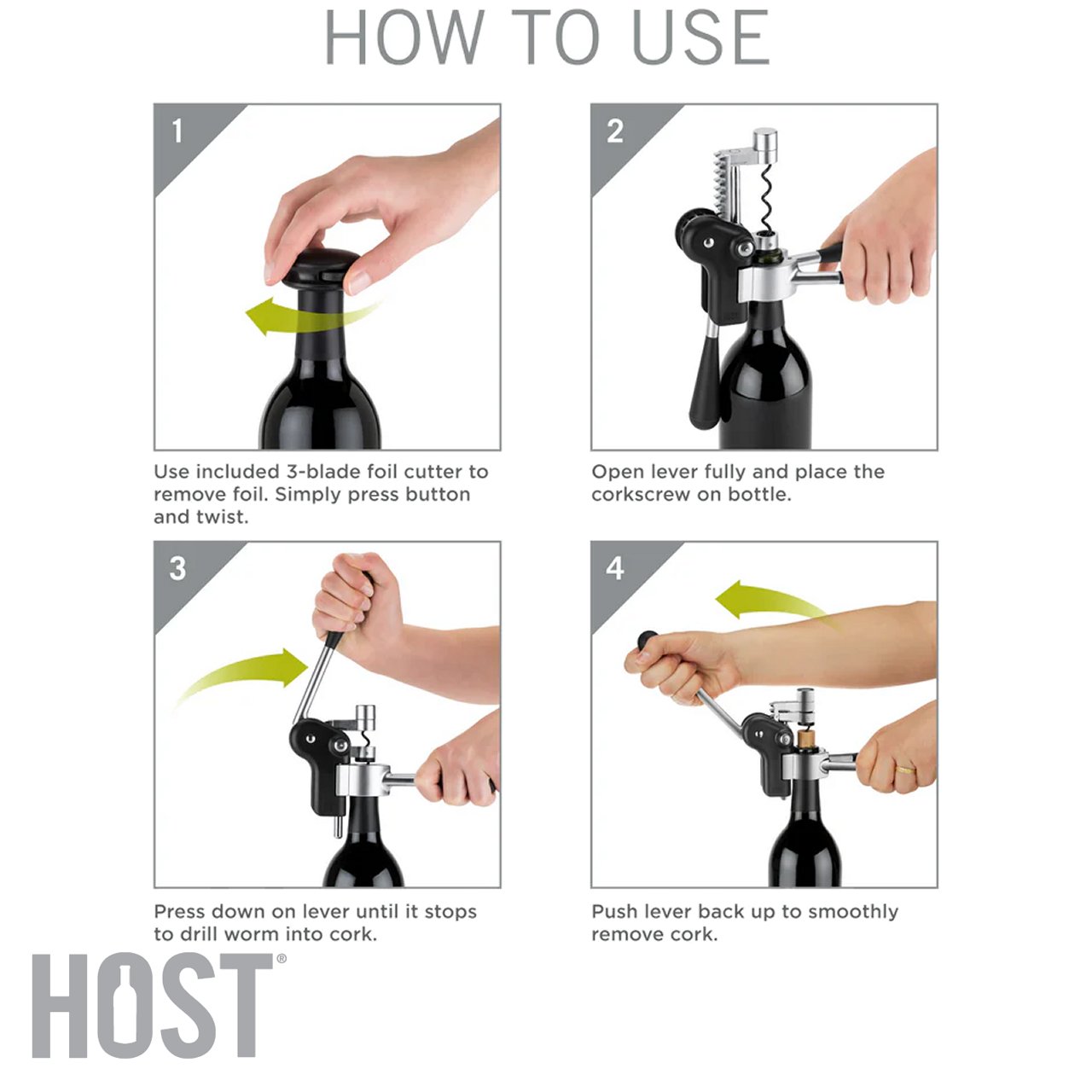 HOW TO USE

1

Use included 3-blade foil cutter to remove foil. Simply press button and twist.

2

Open lever fully and place the corkscrew on bottle.

3

Press down on lever until it stops to drill worm into cork.

4

Push lever back up to smoothly remove cork.

HOST®