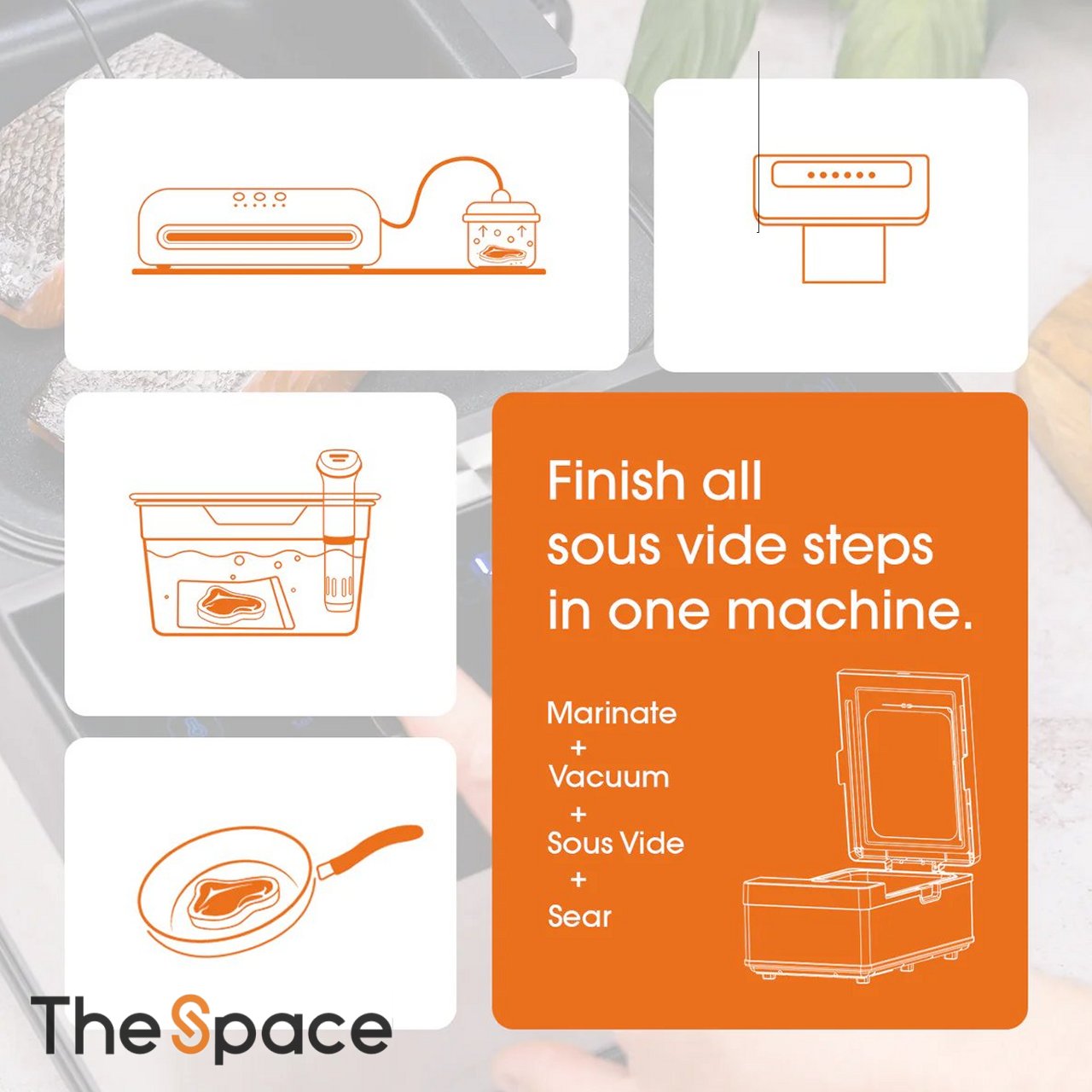 Finish all sous vide steps in one machine.

Marinate
+
Vacuum
+
Sous Vide
+
Sear

The Space