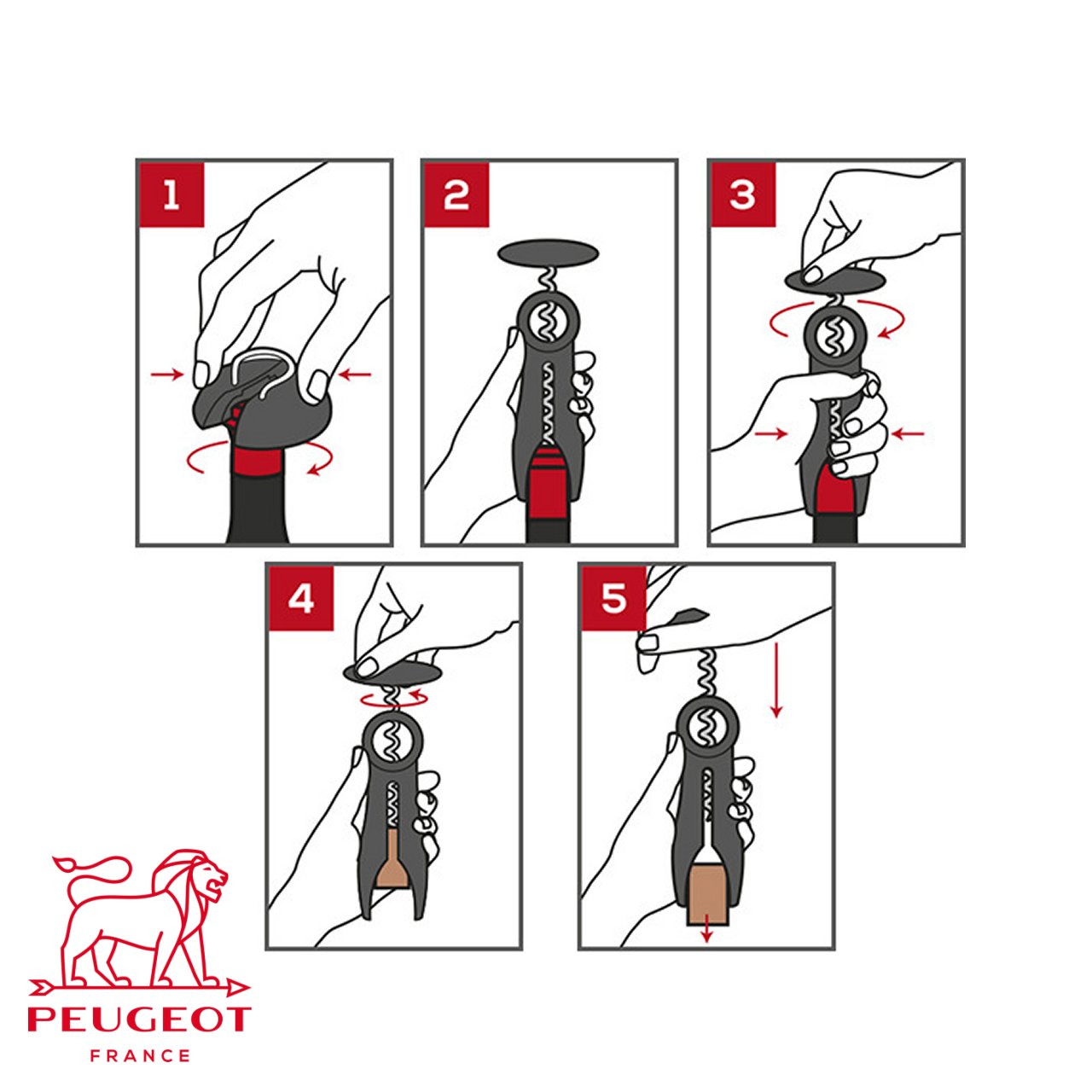 1

2

3

4

5

PEUGEOT
FRANCE