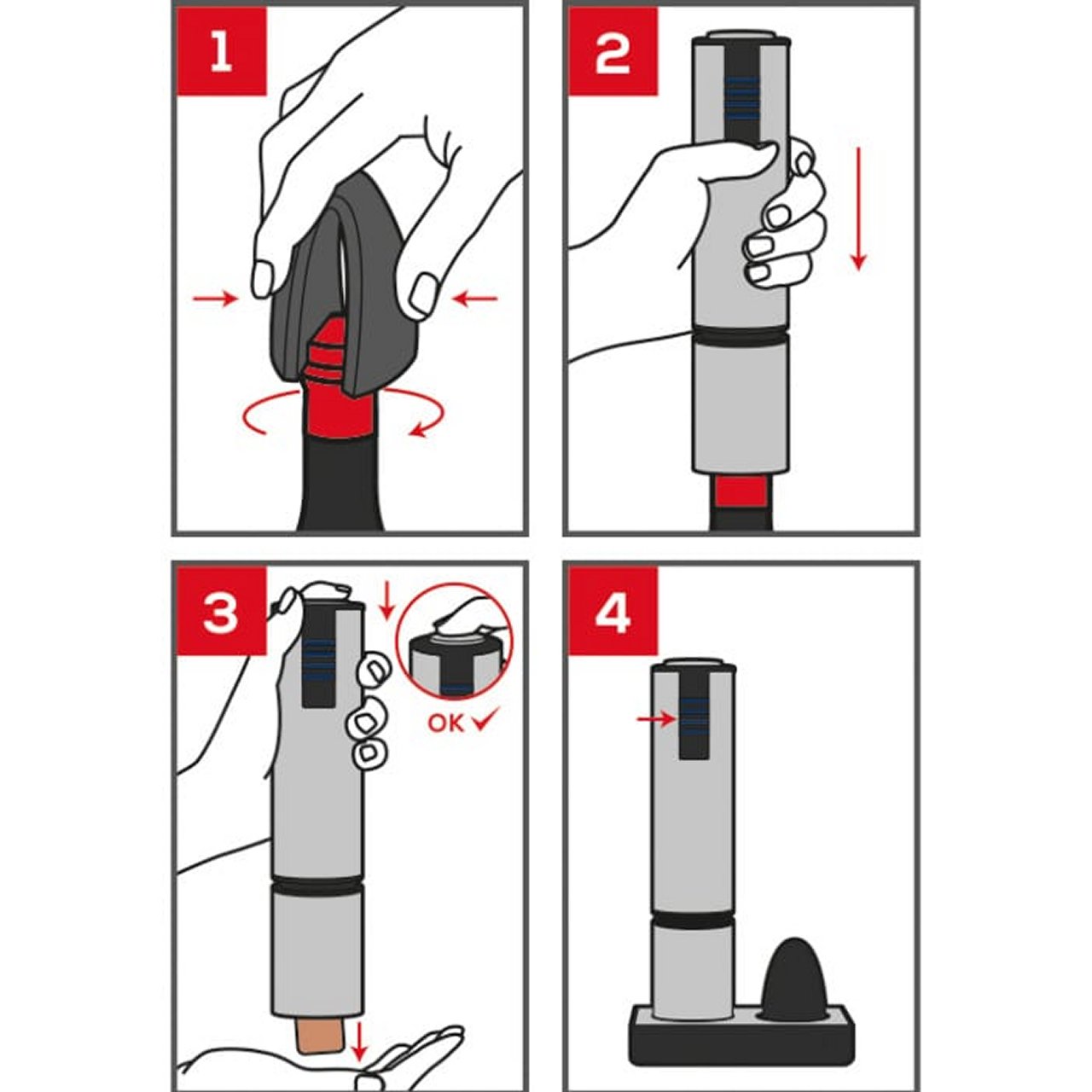 1

2

3

OK ✓

4